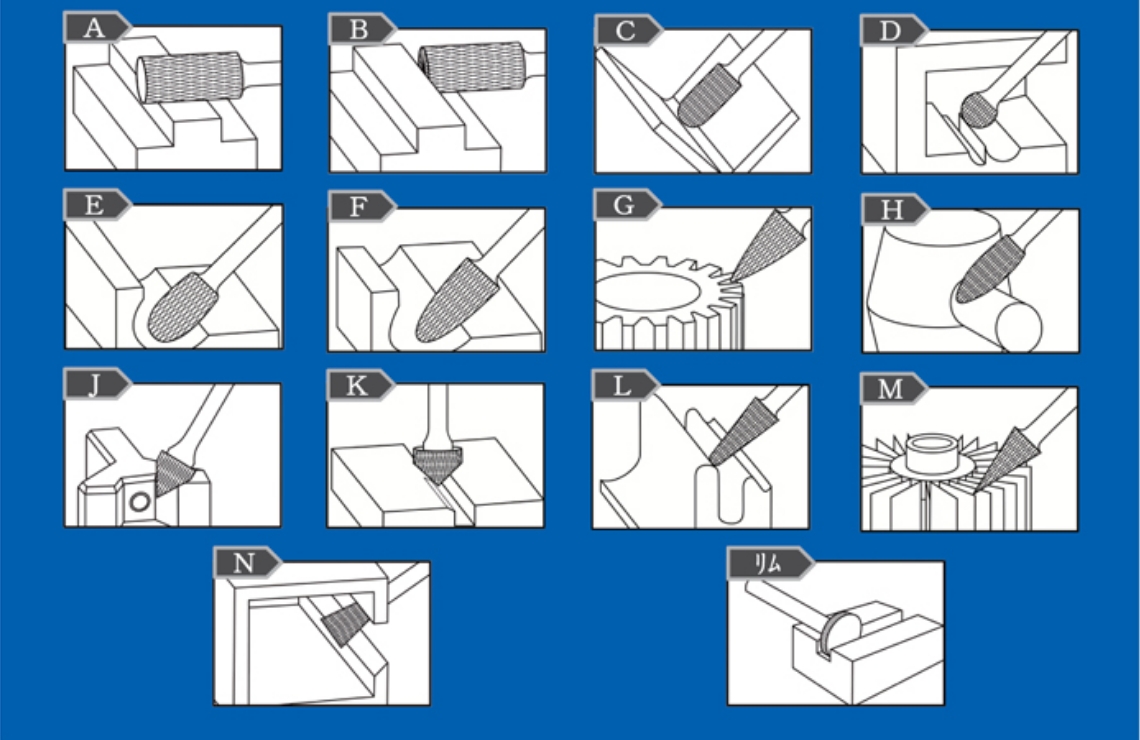 A

B

C

D

E

F

G

H

J

K

L

M

N

リム